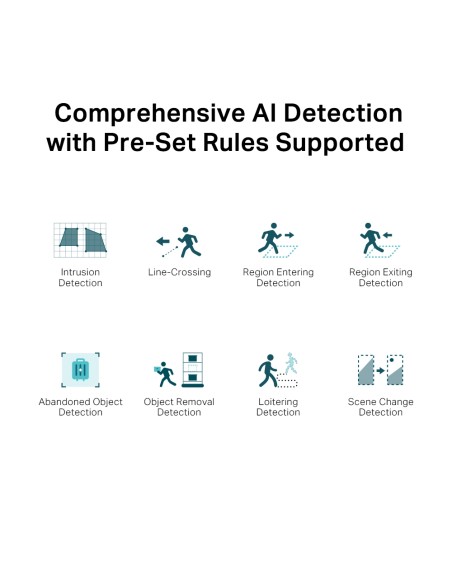 Comprehensive AI Detection with Pre-Set Rules Supported

Intrusion Detection

Line-Crossing

Region Entering Detection

Region Exiting Detection

Abandoned Object Detection

Object Removal Detection

Loitering Detection

Scene Change Detection