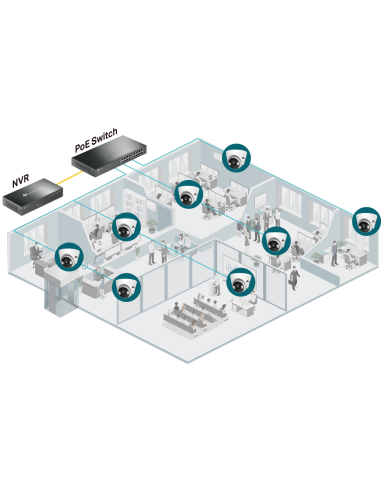 PoE Switch

NVR